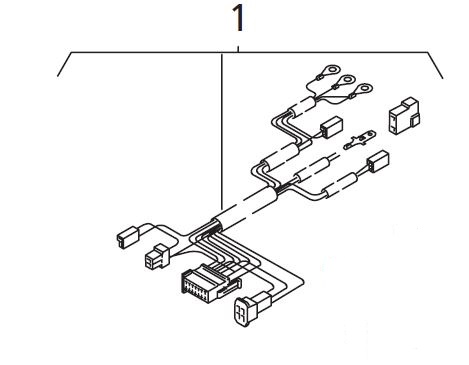 1